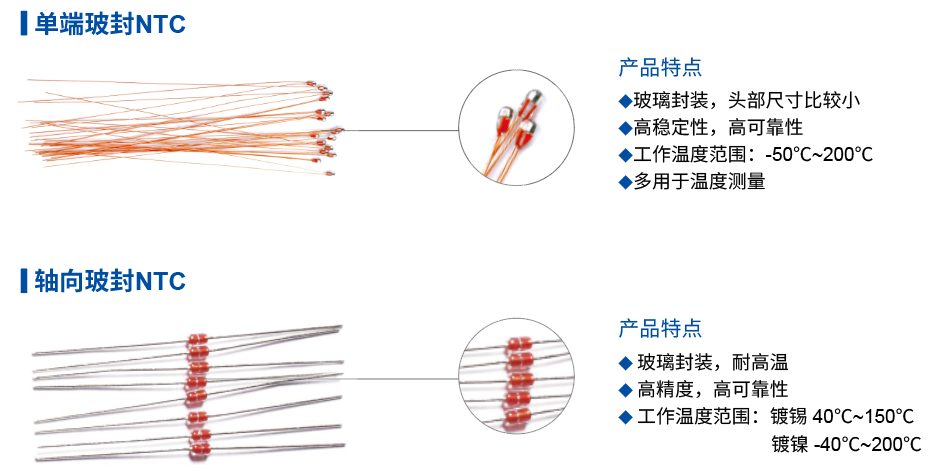 单端玻封NTC

产品特点
◆玻璃封装，头部尺寸比较小
◆高稳定性，高可靠性
◆工作温度范围：-50°C~200°C
◆多用于温度测量

轴向玻封NTC

产品特点
◆ 玻璃封装，耐高温
◆ 高精度，高可靠性
◆ 工作温度范围：镀锡 40°C~150°C
镀镍 -40°C~200°C